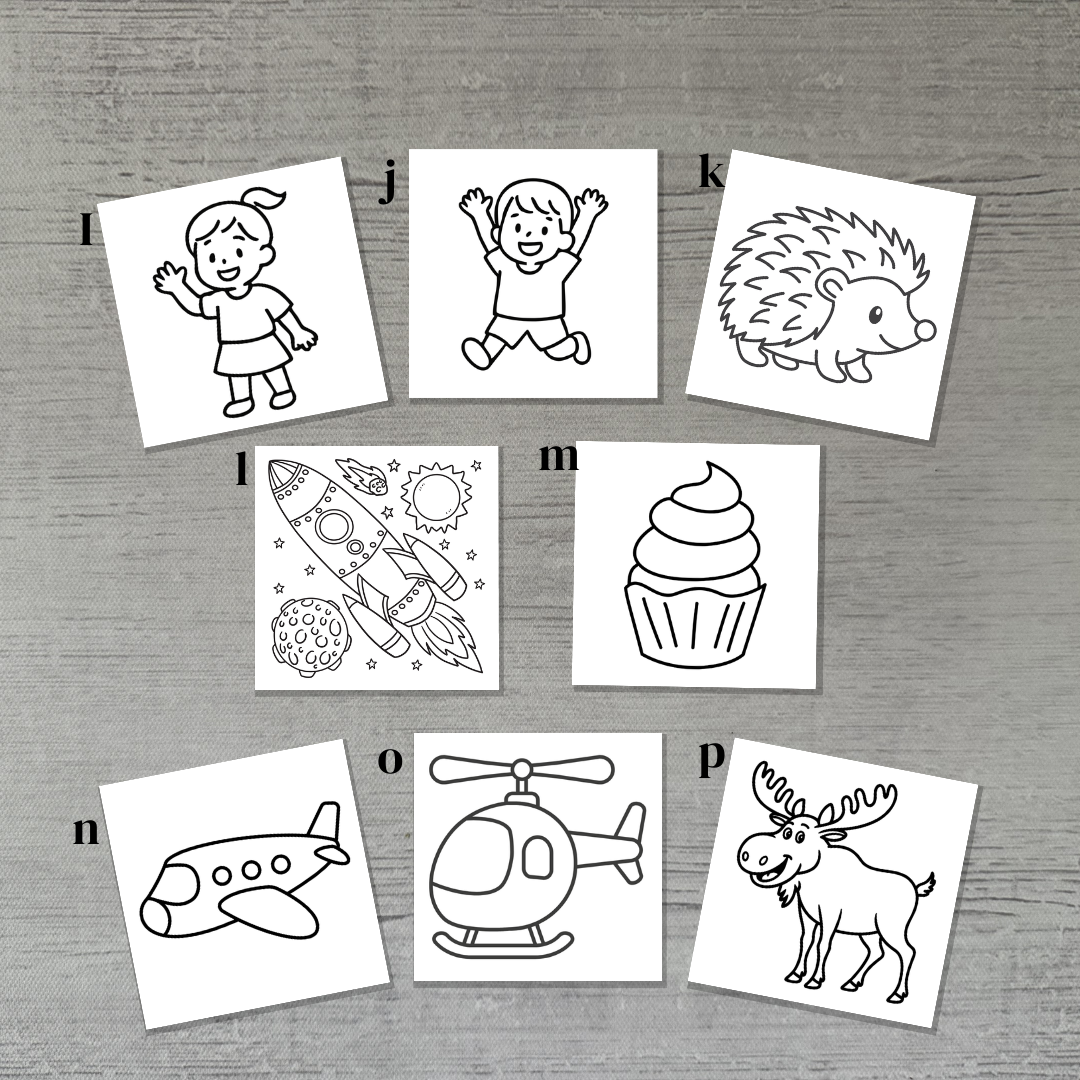 I

j

k

l

m

n

o

p